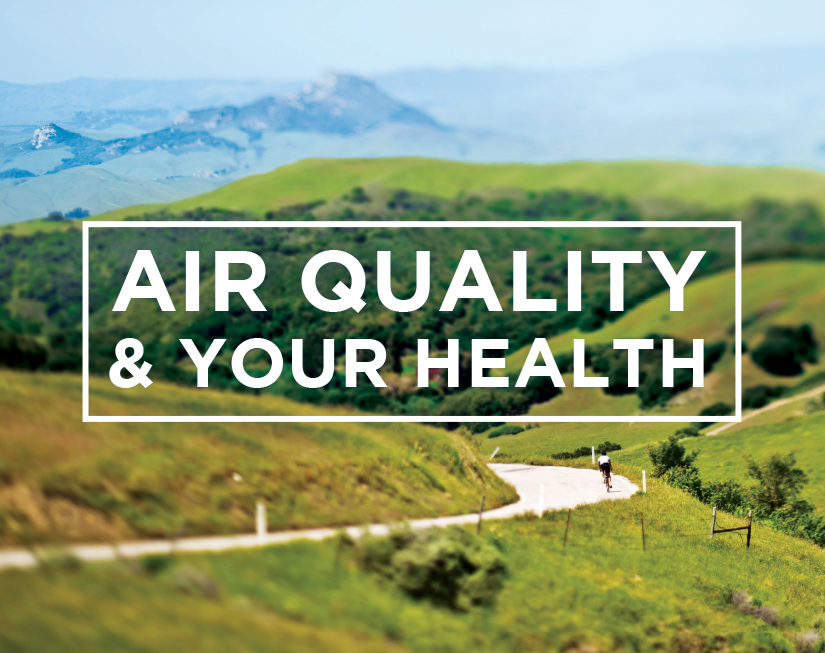 AIR QUALITY
& YOUR HEALTH